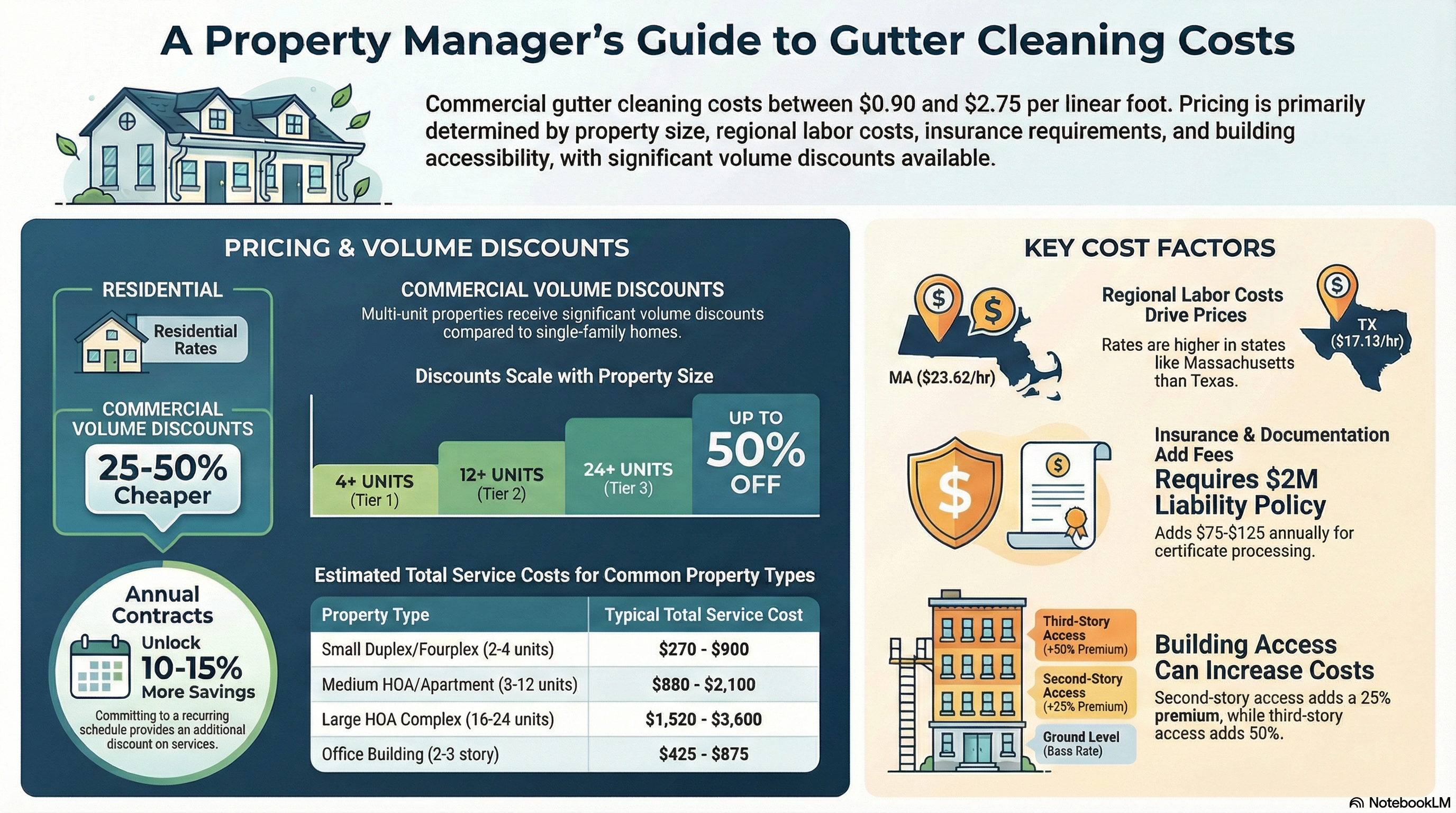 A Property Manager's Guide to Gutter Cleaning Costs

Commercial gutter cleaning costs between \$0.90 and \$2.75 per linear foot. Pricing is primarily determined by property size, regional labor costs, insurance requirements, and building accessibility, with significant volume discounts available.

PRICING & VOLUME DISCOUNTS

RESIDENTIAL

Residential Rates

COMMERCIAL VOLUME DISCOUNTS

25-50% Cheaper

Annual Contracts

Unlock 10-15% More Savings

Committing to a recurring schedule provides an additional discount on services.

COMMERCIAL VOLUME DISCOUNTS

Multi-unit properties receive significant volume discounts compared to single-family homes.

Discounts Scale with Property Size

4+ UNITS (Tier 1)

12+ UNITS (Tier 2)

24+ UNITS (Tier 3)

UP TO 50% OFF

Estimated Total Service Costs for Common Property Types

| Property Type | Typical Total Service Cost |
|---|---|
| Small Duplex/Fourplex (2-4 units) | \$270 - \$900 |
| Medium HOA/Apartment (3-12 units) | \$880 - \$2,100 |
| Large HOA Complex (16-24 units) | \$1,520 - \$3,600 |
| Office Building (2-3 story) | \$425 - \$875 |

KEY COST FACTORS

MA (\$23.62/hr)

Regional Labor Costs Drive Prices

Rates are higher in states like Massachusetts than Texas.

TX (\$17.13/hr)

Insurance & Documentation Add Fees

Requires \$2M Liability Policy

Adds \$75-\$125 annually for certificate processing.

Third-Story Access (+50% Premium)

Second-Story Access (+25% Premium)

Ground Level (Bass Rate)

Building Access Can Increase Costs

Second-story access adds a 25% premium, while third-story access adds 50%.

NotebookLM