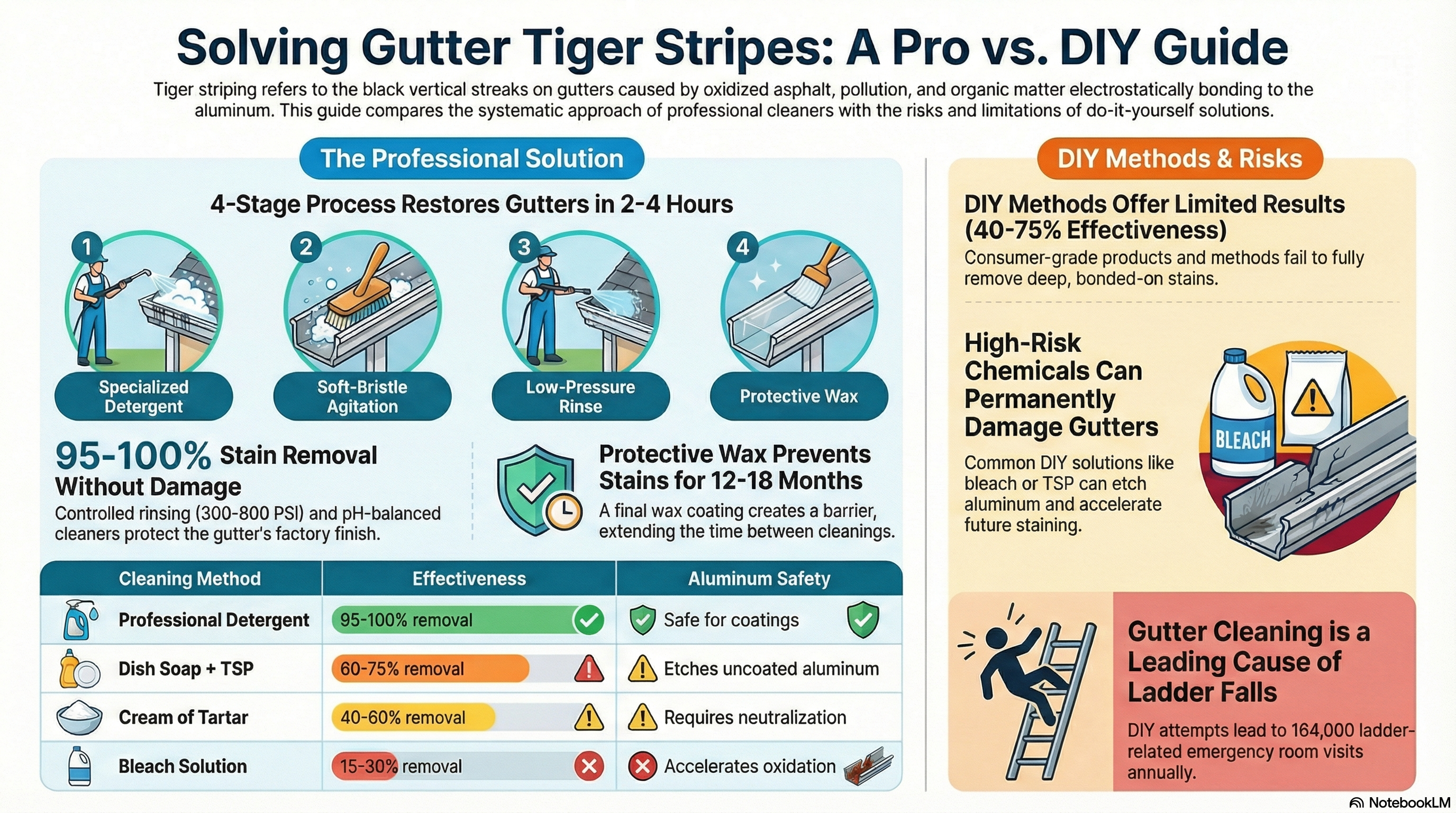 Solving Gutter Tiger Stripes: A Pro vs. DIY Guide

Tiger striping refers to the black vertical streaks on gutters caused by oxidized asphalt, pollution, and organic matter electrostatically bonding to the aluminum. This guide compares the systematic approach of professional cleaners with the risks and limitations of do-it-yourself solutions.

The Professional Solution

4-Stage Process Restores Gutters in 2-4 Hours

1 Specialized Detergent

2 Soft-Bristle Agitation

3 Low-Pressure Rinse

4 Protective Wax

95-100% Stain Removal Without Damage

Controlled rinsing (300-800 PSI) and pH-balanced cleaners protect the gutter's factory finish.

Protective Wax Prevents Stains for 12-18 Months

A final wax coating creates a barrier, extending the time between cleanings.

| Cleaning Method | Effectiveness | Aluminum Safety |
|---|---|---|
| Professional Detergent | 95-100% removal | Safe for coatings |
| Dish Soap + TSP | 60-75% removal | Etches uncoated aluminum |
| Cream of Tartar | 40-60% removal | Requires neutralization |
| Bleach Solution | 15-30% removal | Accelerates oxidation |

DIY Methods & Risks

DIY Methods Offer Limited Results (40-75% Effectiveness)

Consumer-grade products and methods fail to fully remove deep, bonded-on stains.

High-Risk Chemicals Can Permanently Damage Gutters

Common DIY solutions like bleach or TSP can etch aluminum and accelerate future staining.

BLEACH

Gutter Cleaning is a Leading Cause of Ladder Falls

DIY attempts lead to 164,000 ladder-related emergency room visits annually.

NotebookLM